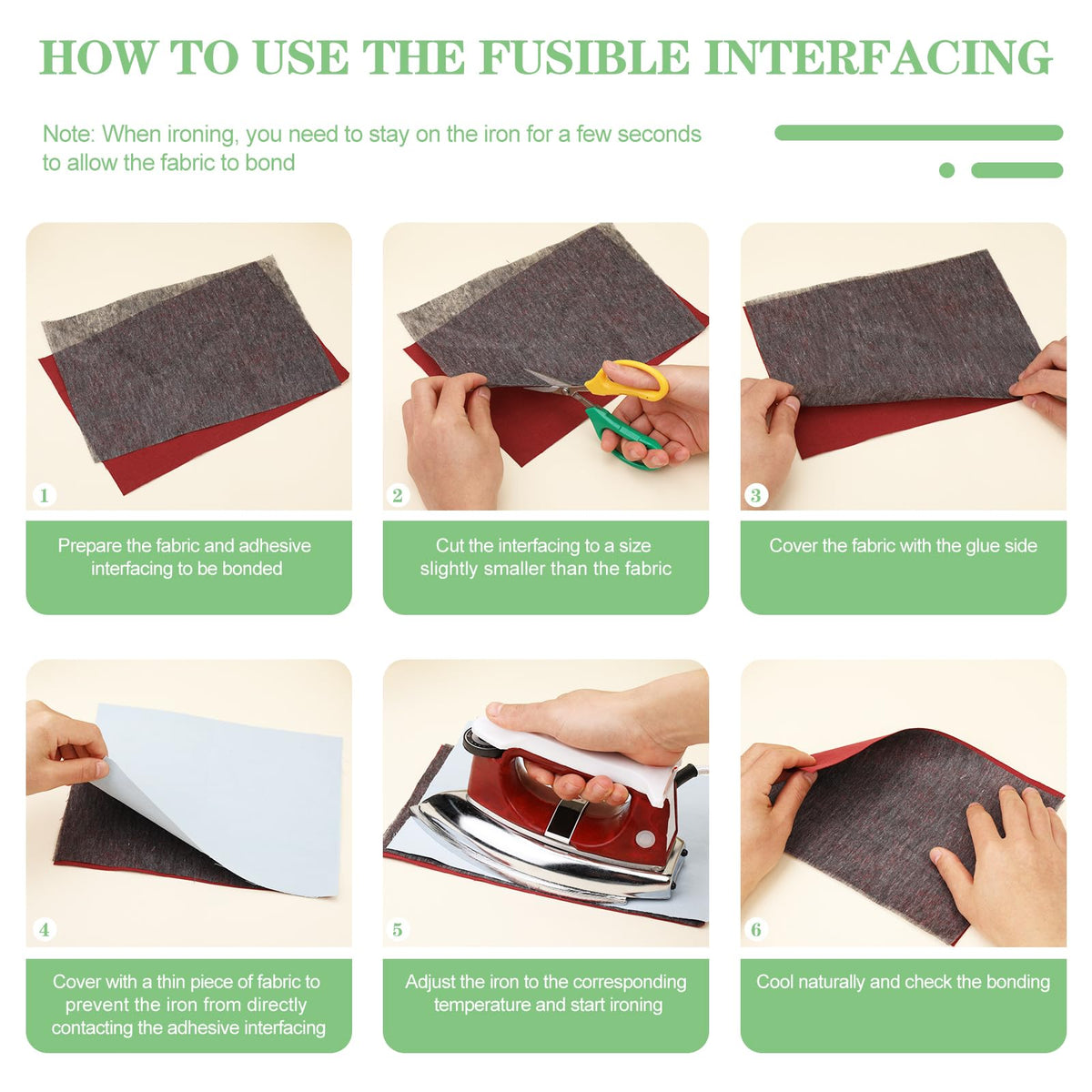 HOW TO USE THE FUSIBLE INTERFACING

Note: When ironing, you need to stay on the iron for a few seconds to allow the fabric to bond

1

Prepare the fabric and adhesive interfacing to be bonded

2

Cut the interfacing to a size slightly smaller than the fabric

3

Cover the fabric with the glue side

4

Cover with a thin piece of fabric to prevent the iron from directly contacting the adhesive interfacing

5

Adjust the iron to the corresponding temperature and start ironing

6

Cool naturally and check the bonding