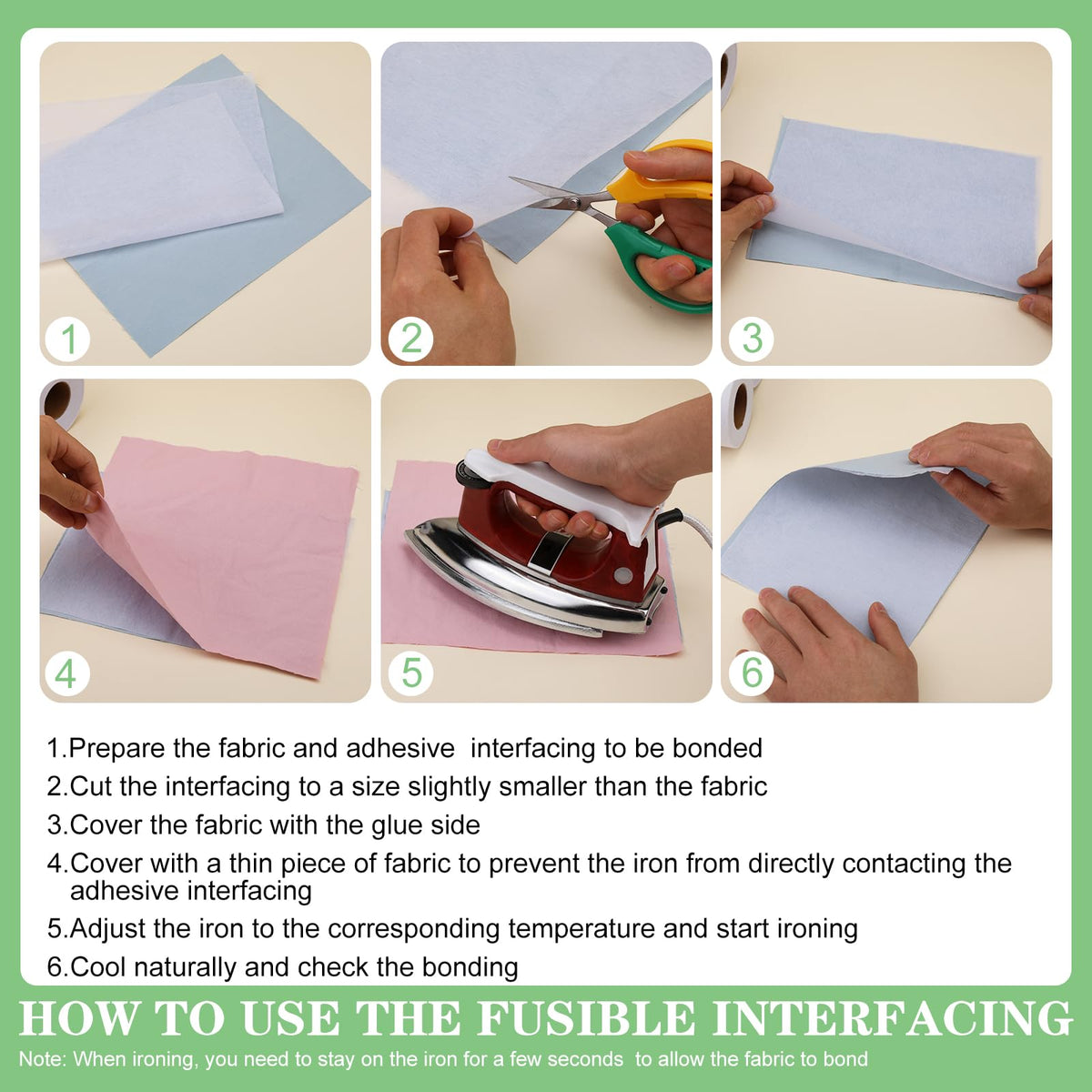 1

2

3

4

5

6

1.Prepare the fabric and adhesive interfacing to be bonded

2.Cut the interfacing to a size slightly smaller than the fabric

3.Cover the fabric with the glue side

4.Cover with a thin piece of fabric to prevent the iron from directly contacting the adhesive interfacing

5.Adjust the iron to the corresponding temperature and start ironing

6.Cool naturally and check the bonding

HOW TO USE THE FUSIBLE INTERFACING

Note: When ironing, you need to stay on the iron for a few seconds to allow the fabric to bond